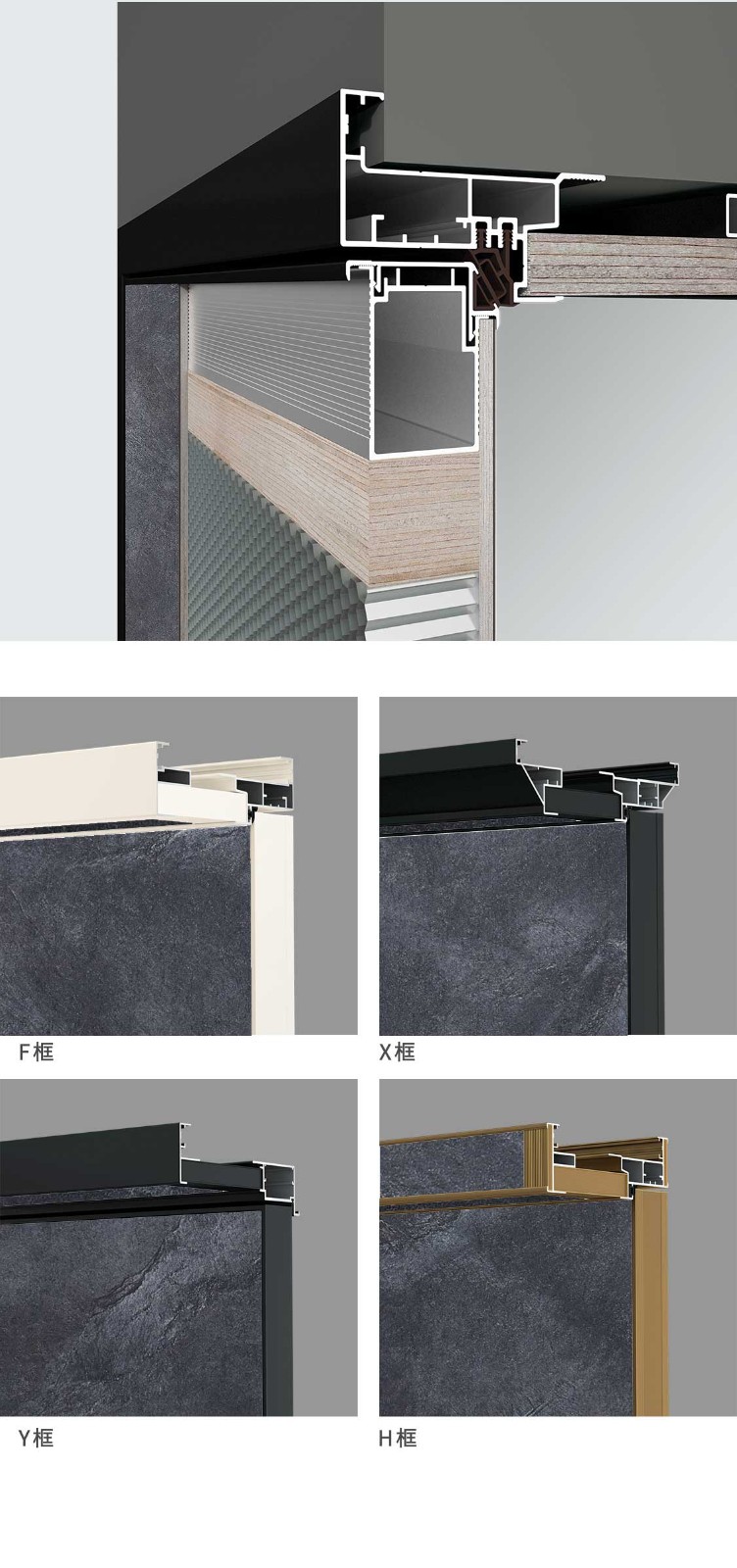 F框

X框

Y框

H框